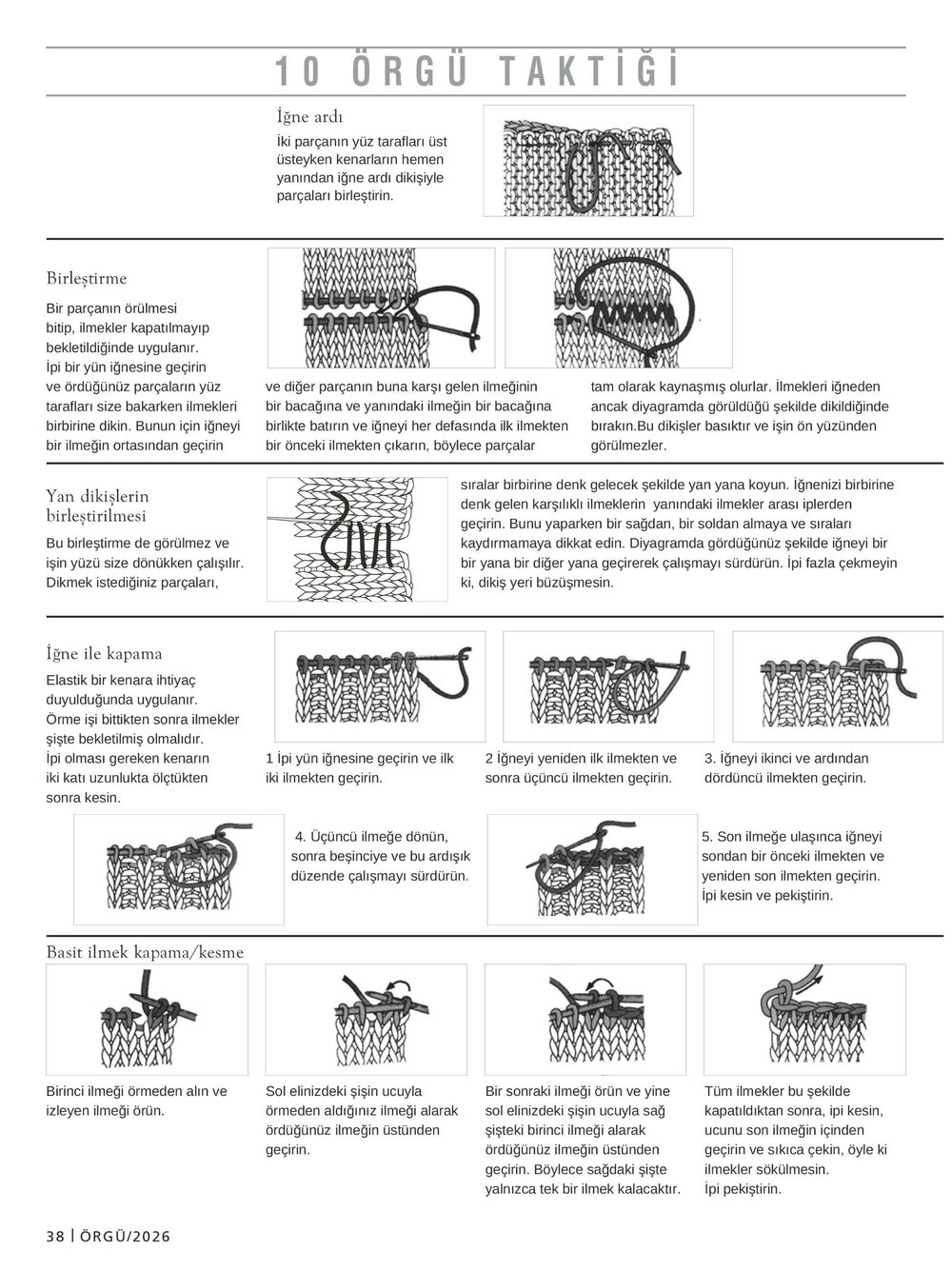 10 ÖRGÜ TAKTİĞİ

İğne ardı

İki parçanın yüz tarafları üst üsteyken kenarların hemen yanından iğne ardı dikişiyle parçaları birleştirin.

Birleştirme

Bir parçanın örülmesi bitip, ilmekler kapatılmayıp bekletildiğinde uygulanır. İpi bir yün iğnesine geçirin ve ördüğünüz parçaların yüz tarafları size bakarken ilmekleri birbirine dikin. Bunun için iğneyi bir ilmeğin ortasından geçirin ve diğer parçanın buna karşı gelen ilmeğinin bir bacağına ve yanındaki ilmeğin bir bacağına birlikte batırın ve iğneyi her defasında ilk ilmekten bir önceki ilmekten çıkarın, böylece parçalar tam olarak kaynaşmış olurlar. İlmekleri iğneden ancak diyagramda görüldüğü şekilde dikildiğinde bırakın.Bu dikişler basıktır ve işin ön yüzünden görülmezler.

Yan dikişlerin birleştirilmesi

Bu birleştirme de görülmez ve işin yüzü size dönükken çalışılır. Dikmek istediğiniz parçaları, sıralar birbirine denk gelecek şekilde yan yana koyun. İğnenizi birbirine denk gelen karşılıklı ilmeklerin yanındaki ilmekler arası iplerden geçirin. Bunu yaparken bir sağdan, bir soldan almaya ve sıraları kaydırmamaya dikkat edin. Diyagramda gördüğünüz şekilde iğneyi bir bir yana bir diğer yana geçirerek çalışmayı sürdürün. İpi fazla çekmeyin ki, dikiş yeri büzüşmesin.

İğne ile kapama

Elastik bir kenara ihtiyaç duyulduğunda uygulanır. Örme işi bittikten sonra ilmekler şişte bekletilmiş olmalıdır. İpi olması gereken kenarın iki katı uzunlukta ölçtükten sonra kesin.

1 İpi yün iğnesine geçirin ve ilk iki ilmekten geçirin.

2 İğneyi yeniden ilk ilmekten ve sonra üçüncü ilmekten geçirin.

3. İğneyi ikinci ve ardından dördüncü ilmekten geçirin.

4. Üçüncü ilmeğe dönün, sonra beşinciye ve bu ardışık düzende çalışmayı sürdürün.

5. Son ilmeğe ulaşınca iğneyi sondan bir önceki ilmekten ve yeniden son ilmekten geçirin. İpi kesin ve pekiştirin.

Basit ilmek kapama/kesme

Birinci ilmeği örmeden alın ve izleyen ilmeği örün.

Sol elinizdeki şişin ucuyla örmeden aldığınız ilmeği alarak ördüğünüz ilmeğin üstünden geçirin.

Bir sonraki ilmeği örün ve yine sol elinizdeki şişin ucuyla sağ şişteki birinci ilmeği alarak ördüğünüz ilmeğin üstünden geçirin. Böylece sağdaki şişte yalnızca tek bir ilmek kalacaktır.

Tüm ilmekler bu şekilde kapatıldıktan sonra, ipi kesin, ucunu son ilmeğin içinden geçirin ve sıkıca çekin, öyle ki ilmekler sökülmesin. İpi pekiştirin.

38 | ÖRGÜ/2026