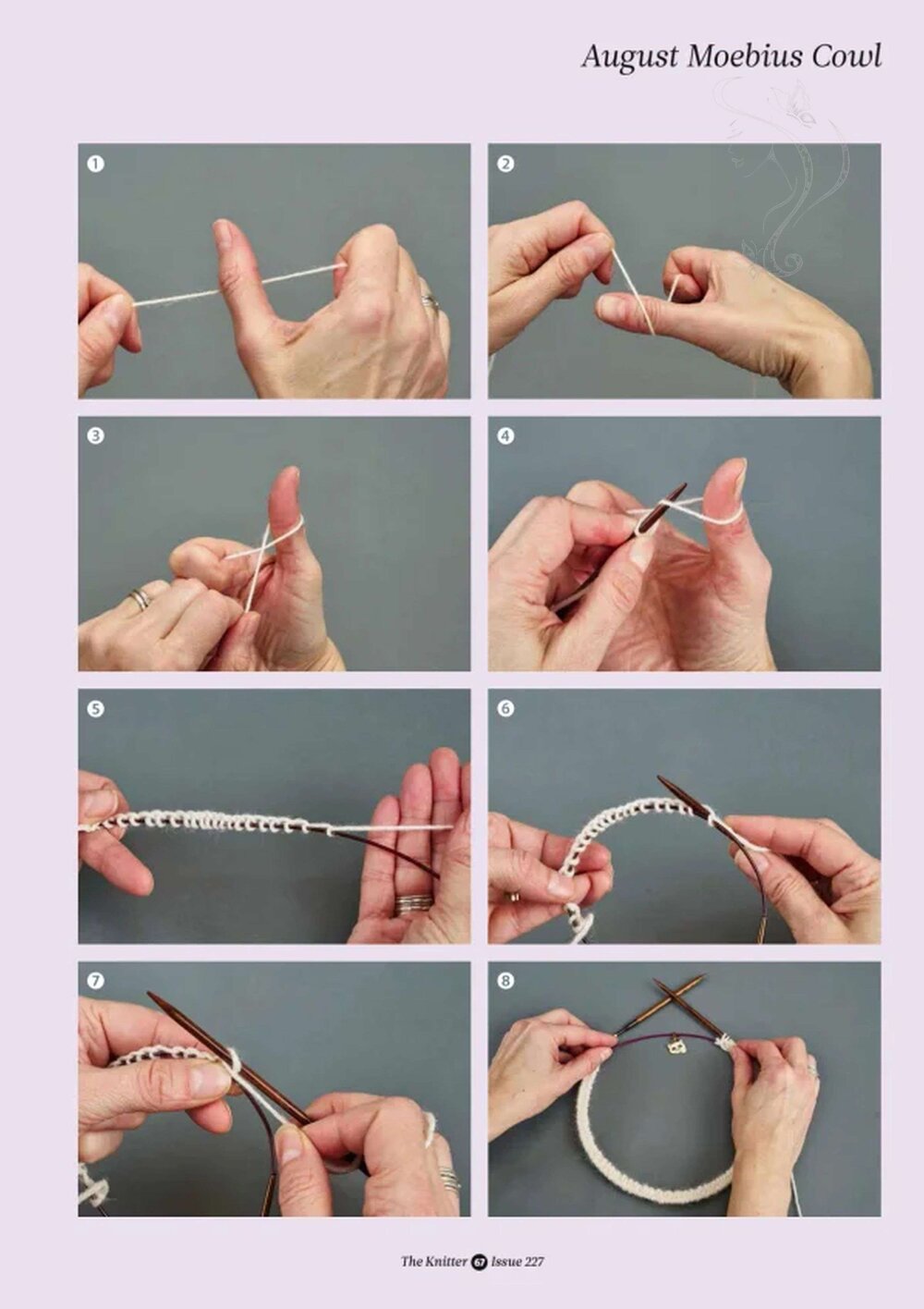 August Moebius Cowl

1

2

3

4

5

6

7

8

The Knitter 67 Issue 227