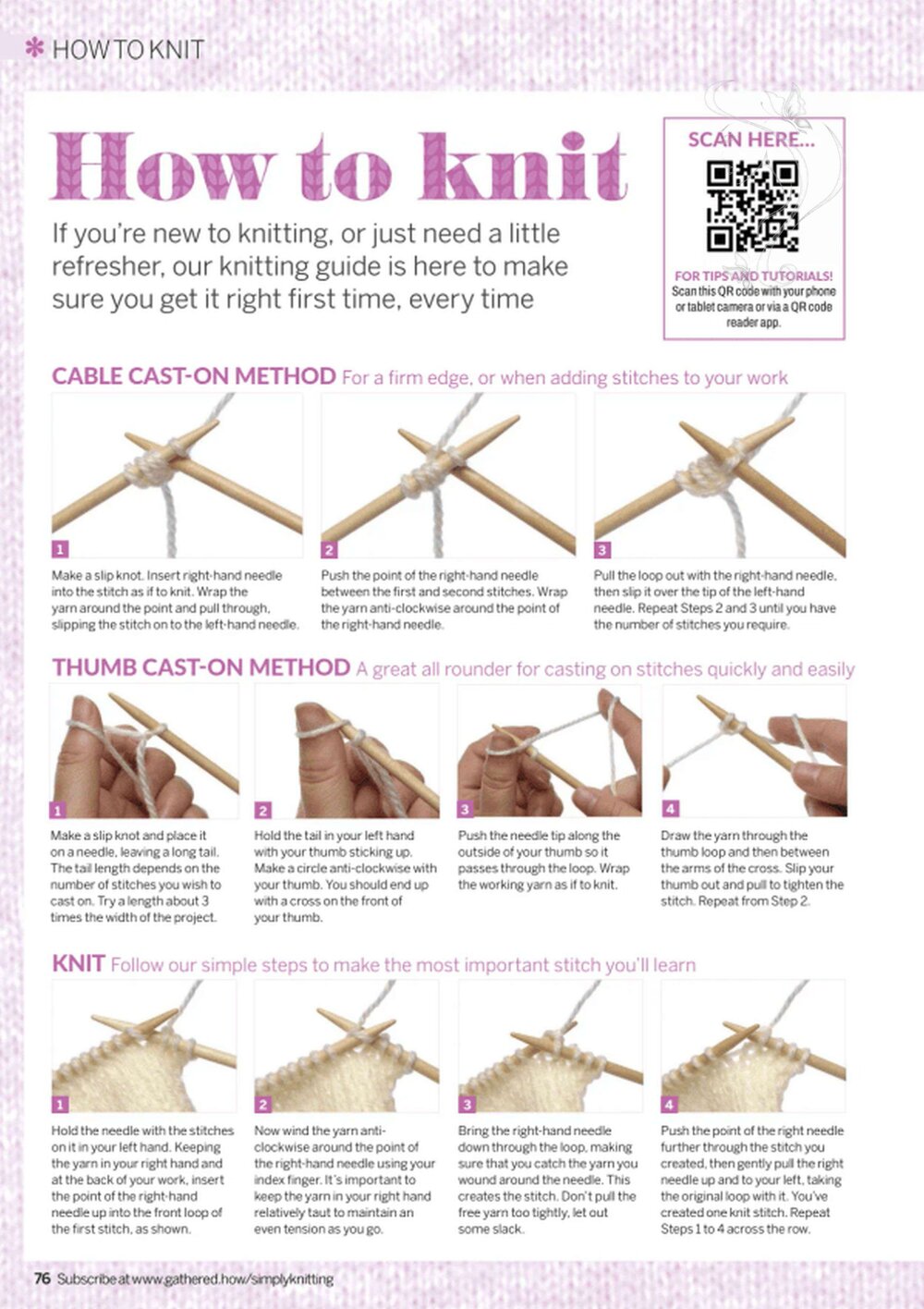 HOW TO KNIT

How to knit

If you're new to knitting, or just need a little refresher, our knitting guide is here to make sure you get it right first time, every time

SCAN HERE...

FOR TIPS AND TUTORIALS! Scan this QR code with your phone or tablet camera or via a QR code reader app.

CABLE CAST-ON METHOD For a firm edge, or when adding stitches to your work

1
Make a slip knot. Insert right-hand needle into the stitch as if to knit. Wrap the yarn around the point and pull through, slipping the stitch on to the left-hand needle.

2
Push the point of the right-hand needle between the first and second stitches. Wrap the yarn anti-clockwise around the point of the right-hand needle.

3
Pull the loop out with the right-hand needle, then slip it over the tip of the left-hand needle. Repeat Steps 2 and 3 until you have the number of stitches you require.

THUMB CAST-ON METHOD A great all rounder for casting on stitches quickly and easily

1
Make a slip knot and place it on a needle, leaving a long tail. The tail length depends on the number of stitches you wish to cast on. Try a length about 3 times the width of the project.

2
Hold the tail in your left hand with your thumb sticking up. Make a circle anti-clockwise with your thumb. You should end up with a cross on the front of your thumb.

3
Push the needle tip along the outside of your thumb so it passes through the loop. Wrap the working yarn as if to knit.

4
Draw the yarn through the thumb loop and then between the arms of the cross. Slip your thumb out and pull to tighten the stitch. Repeat from Step 2.

KNIT Follow our simple steps to make the most important stitch you'll learn

1
Hold the needle with the stitches on it in your left hand. Keeping the yarn in your right hand and at the back of your work, insert the point of the right-hand needle up into the front loop of the first stitch, as shown.

2
Now wind the yarn anti-clockwise around the point of the right-hand needle using your index finger. It's important to keep the yarn in your right hand relatively taut to maintain an even tension as you go.

3
Bring the right-hand needle down through the loop, making sure that you catch the yarn you wound around the needle. This creates the stitch. Don't pull the free yarn too tightly, let out some slack.

4
Push the point of the right needle further through the stitch you created, then gently pull the right needle up and to your left, taking the original loop with it. You've created one knit stitch. Repeat Steps 1 to 4 across the row.

76 Subscribe at www.gathered.how/simplyknitting