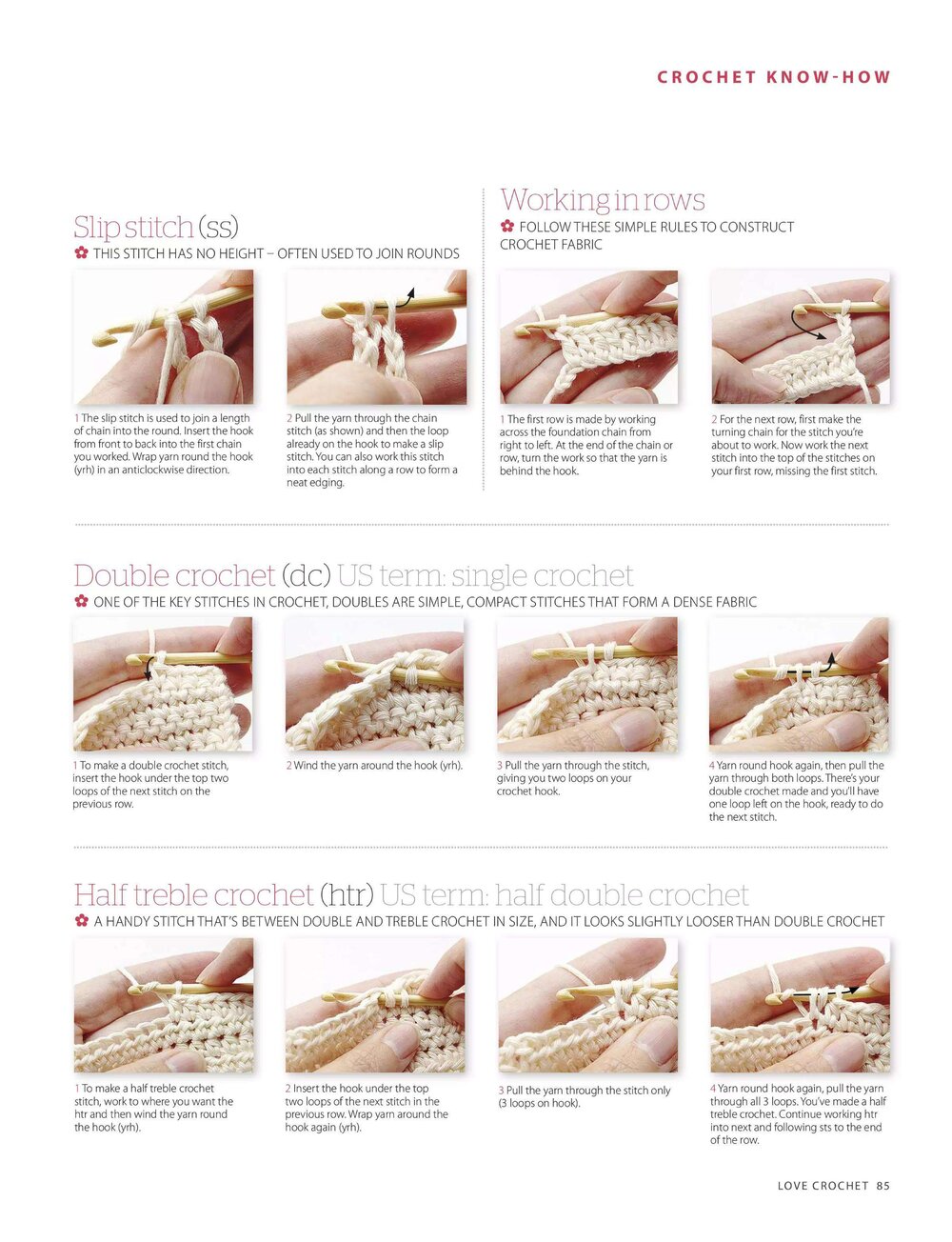 CROCHET KNOW-HOW

Slip stitch (ss)

THIS STITCH HAS NO HEIGHT – OFTEN USED TO JOIN ROUNDS

1 The slip stitch is used to join a length of chain into the round. Insert the hook from front to back into the first chain you worked. Wrap yarn round the hook (yrh) in an anticlockwise direction.

2 Pull the yarn through the chain stitch (as shown) and then the loop already on the hook to make a slip stitch. You can also work this stitch into each stitch along a row to form a neat edging.

Working in rows

FOLLOW THESE SIMPLE RULES TO CONSTRUCT CROCHET FABRIC

1 The first row is made by working across the foundation chain from right to left. At the end of the chain or row, turn the work so that the yarn is behind the hook.

2 For the next row, first make the turning chain for the stitch you're about to work. Now work the next stitch into the top of the stitches on your first row, missing the first stitch.

Double crochet (dc) US term: single crochet

ONE OF THE KEY STITCHES IN CROCHET, DOUBLES ARE SIMPLE, COMPACT STITCHES THAT FORM A DENSE FABRIC

1 To make a double crochet stitch, insert the hook under the top two loops of the next stitch on the previous row.

2 Wind the yarn around the hook (yrh).

3 Pull the yarn through the stitch, giving you two loops on your crochet hook.

4 Yarn round hook again, then pull the yarn through both loops. There's your double crochet made and you'll have one loop left on the hook, ready to do the next stitch.

Half treble crochet (htr) US term: half double crochet

A HANDY STITCH THAT'S BETWEEN DOUBLE AND TREBLE CROCHET IN SIZE, AND IT LOOKS SLIGHTLY LOOSER THAN DOUBLE CROCHET

1 To make a half treble crochet stitch, work to where you want the htr and then wind the yarn round the hook (yrh).

2 Insert the hook under the top two loops of the next stitch in the previous row. Wrap yarn around the hook again (yrh).

3 Pull the yarn through the stitch only (3 loops on hook).

4 Yarn round hook again, pull the yarn through all 3 loops. You've made a half treble crochet. Continue working htr into next and following sts to the end of the row.

LOVE CROCHET 85