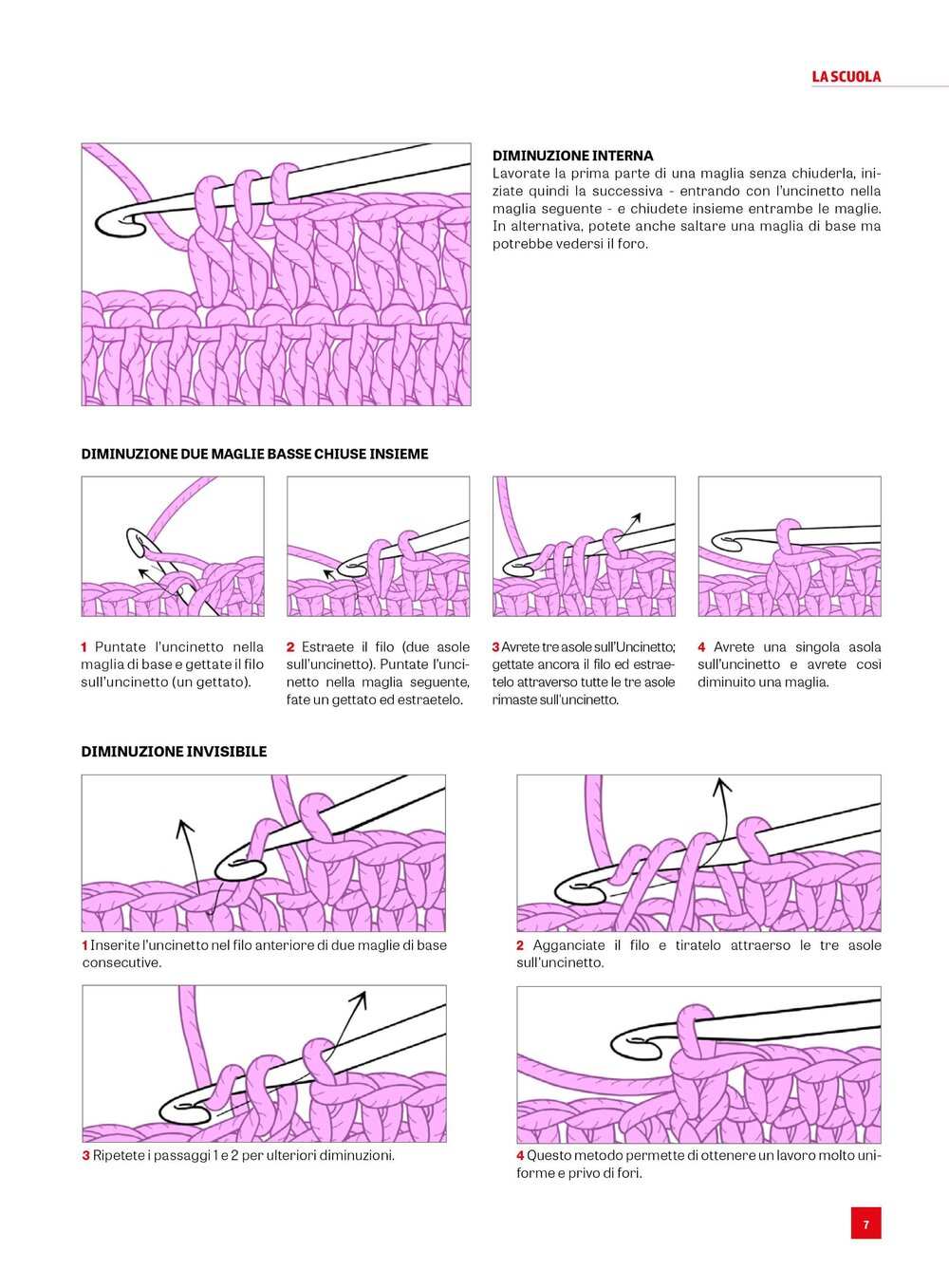 LA SCUOLA

DIMINUZIONE INTERNA
Lavorate la prima parte di una maglia senza chiuderla, iniziate quindi la successiva - entrando con l'uncinetto nella maglia seguente - e chiudete insieme entrambe le maglie. In alternativa, potete anche saltare una maglia di base ma potrebbe vedersi il foro.

DIMINUZIONE DUE MAGLIE BASSE CHIUSE INSIEME

1 Puntate l'uncinetto nella maglia di base e gettate il filo sull'uncinetto (un gettato).

2 Estraete il filo (due asole sull'uncinetto). Puntate l'uncinetto nella maglia seguente, fate un gettato ed estraetelo.

3 Avrete tre asole sull'Uncinetto; gettate ancora il filo ed estraetelo attraverso tutte le tre asole rimaste sull'uncinetto.

4 Avrete una singola asola sull'uncinetto e avrete così diminuito una maglia.

DIMINUZIONE INVISIBILE

1 Inserite l'uncinetto nel filo anteriore di due maglie di base consecutive.

2 Agganciate il filo e tiratelo attraerso le tre asole sull'uncinetto.

3 Ripetete i passaggi 1 e 2 per ulteriori diminuzioni.

4 Questo metodo permette di ottenere un lavoro molto uniforme e privo di fori.

7