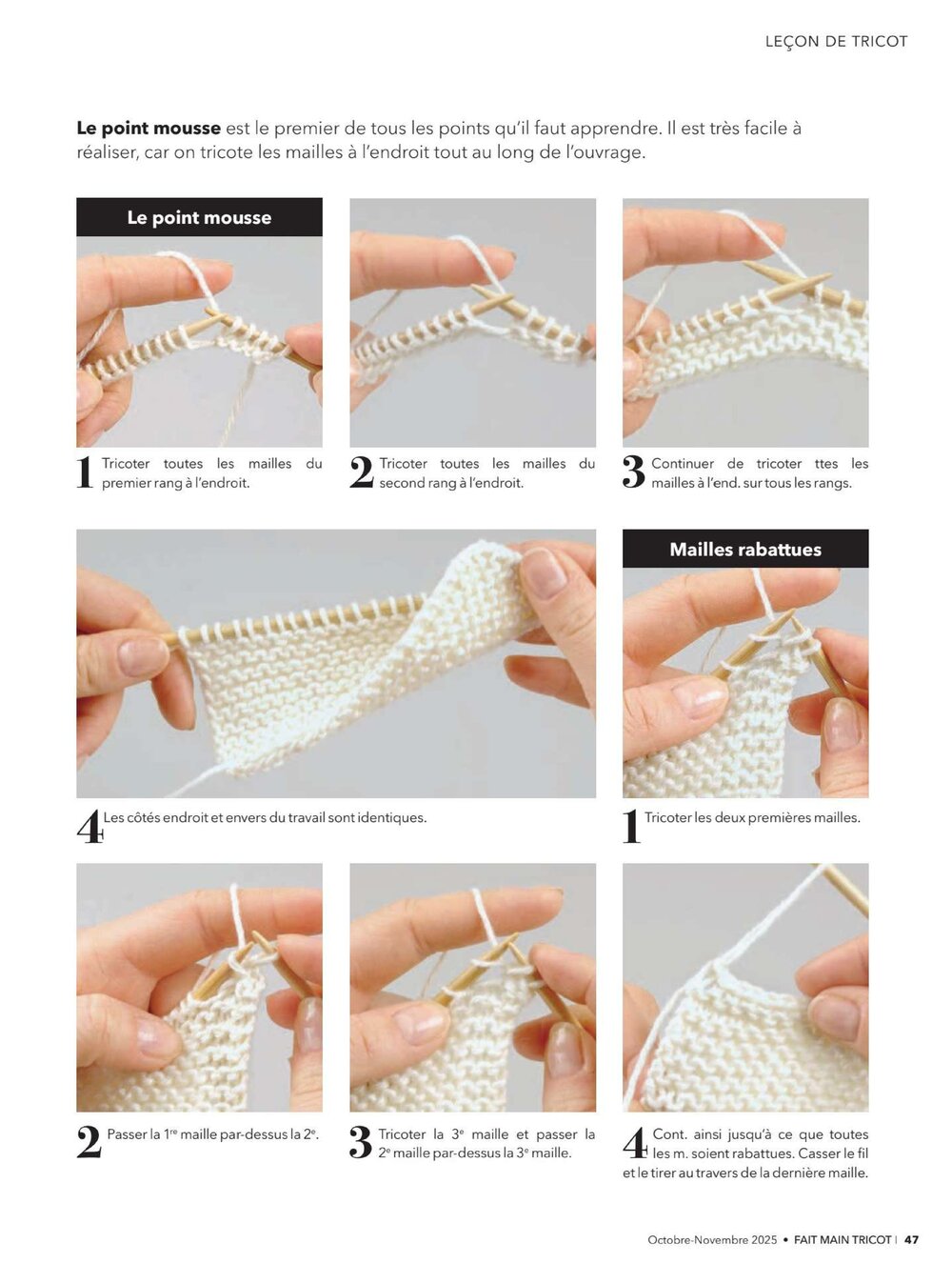 LEÇON DE TRICOT

**Le point mousse** est le premier de tous les points qu'il faut apprendre. Il est très facile à réaliser, car on tricote les mailles à l'endroit tout au long de l'ouvrage.

Le point mousse

1 Tricoter toutes les mailles du premier rang à l'endroit.

2 Tricoter toutes les mailles du second rang à l'endroit.

3 Continuer de tricoter ttes les mailles à l'end. sur tous les rangs.

4 Les côtés endroit et envers du travail sont identiques.

Mailles rabattues

1 Tricoter les deux premières mailles.

2 Passer la 1$^{re}$ maille par-dessus la 2$^{e}$.

3 Tricoter la 3$^{e}$ maille et passer la 2$^{e}$ maille par-dessus la 3$^{e}$ maille.

4 Cont. ainsi jusqu'à ce que toutes les m. soient rabattues. Casser le fil et le tirer au travers de la dernière maille.

Octobre-Novembre 2025 • FAIT MAIN TRICOT | 47