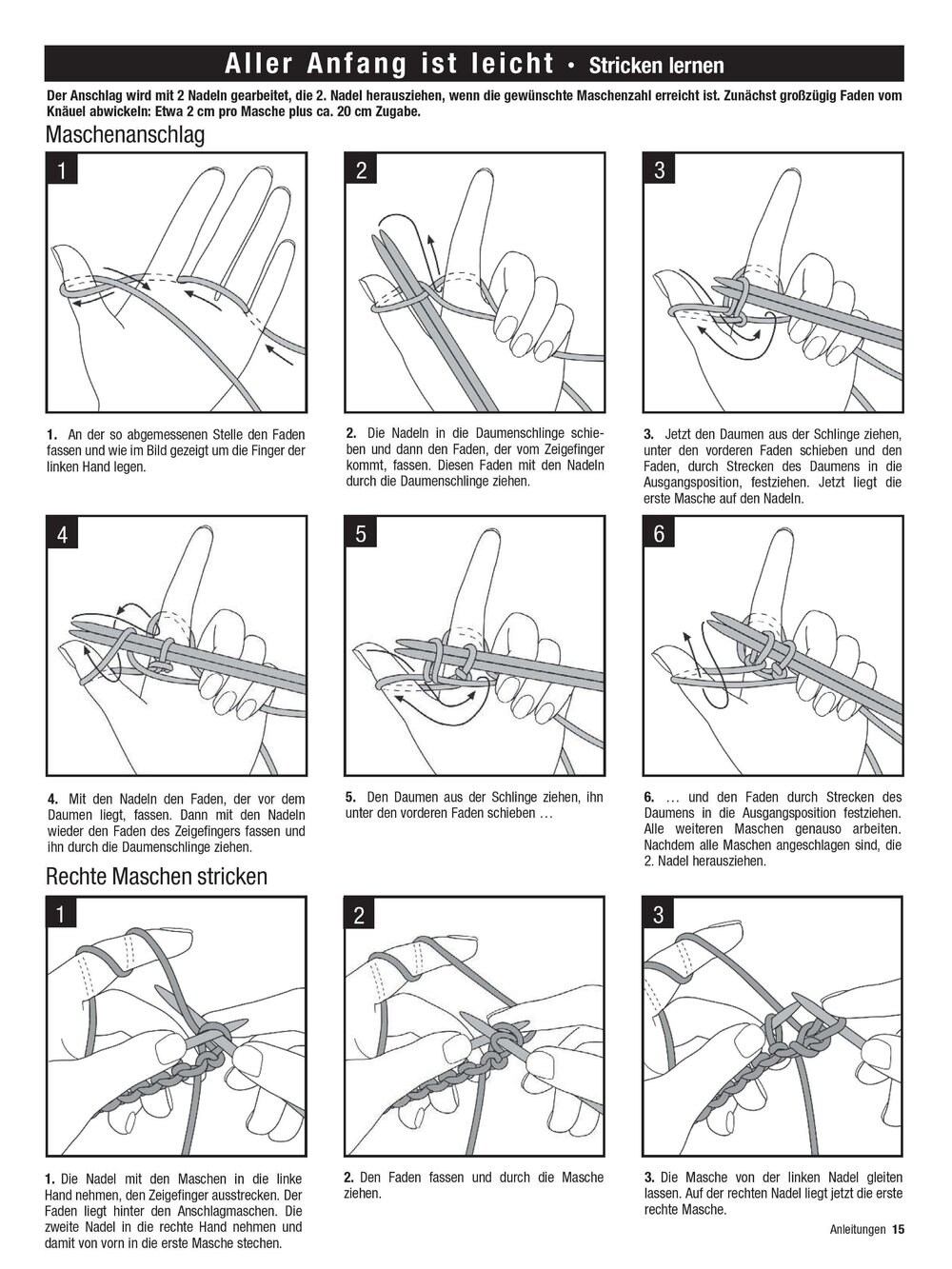 Aller Anfang ist leicht • Stricken lernen

Der Anschlag wird mit 2 Nadeln gearbeitet, die 2. Nadel herausziehen, wenn die gewünschte Maschenzahl erreicht ist. Zunächst großzügig Faden vom Knäuel abwickeln: Etwa 2 cm pro Masche plus ca. 20 cm Zugabe.

Maschenanschlag

1

2

3

1. An der so abgemessenen Stelle den Faden fassen und wie im Bild gezeigt um die Finger der linken Hand legen.

2. Die Nadeln in die Daumenschlinge schieben und dann den Faden, der vom Zeigefinger kommt, fassen. Diesen Faden mit den Nadeln durch die Daumenschlinge ziehen.

3. Jetzt den Daumen aus der Schlinge ziehen, unter den vorderen Faden schieben und den Faden, durch Strecken des Daumens in die Ausgangsposition, festziehen. Jetzt liegt die erste Masche auf den Nadeln.

4

5

6

4. Mit den Nadeln den Faden, der vor dem Daumen liegt, fassen. Dann mit den Nadeln wieder den Faden des Zeigefingers fassen und ihn durch die Daumenschlinge ziehen.

5. Den Daumen aus der Schlinge ziehen, ihn unter den vorderen Faden schieben …

6. … und den Faden durch Strecken des Daumens in die Ausgangsposition festziehen. Alle weiteren Maschen genauso arbeiten. Nachdem alle Maschen angeschlagen sind, die 2. Nadel herausziehen.

Rechte Maschen stricken

1

2

3

1. Die Nadel mit den Maschen in die linke Hand nehmen, den Zeigefinger ausstrecken. Der Faden liegt hinter den Anschlagmaschen. Die zweite Nadel in die rechte Hand nehmen und damit von vorn in die erste Masche stechen.

2. Den Faden fassen und durch die Masche ziehen.

3. Die Masche von der linken Nadel gleiten lassen. Auf der rechten Nadel liegt jetzt die erste rechte Masche.

Anleitungen 15