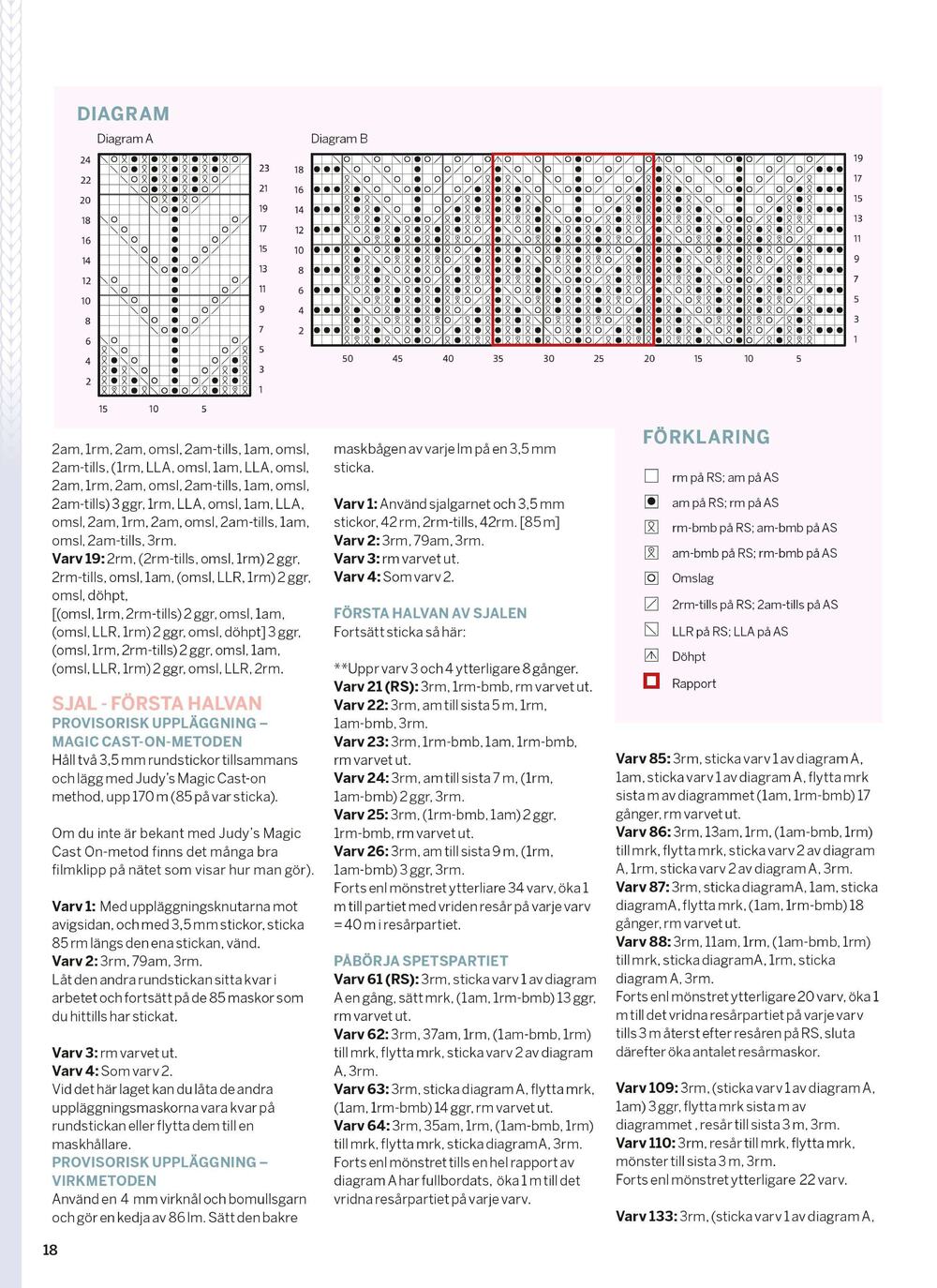 DIAGRAM

Diagram A

24 22 20 18 16 14 12 10 8 6 4 2

23 21 19 17 15 13 11 9 7 5 3 1

15 10 5

Diagram B

18 16 14 12 10 8 6 4 2

19 17 15 13 11 9 7 5 3 1

50 45 40 35 30 25 20 15 10 5

2am, 1rm, 2am, omsl, 2am-tills, 1am, omsl, 2am-tills, (1rm, LLA, omsl, 1am, LLA, omsl, 2am, 1rm, 2am, omsl, 2am-tills, 1am, omsl, 2am-tills) 3 ggr, 1rm, LLA, omsl, 1am, LLA, omsl, 2am, 1rm, 2am, omsl, 2am-tills, 1am, omsl, 2am-tills, 3rm.
**Varv 19:** 2rm, (2rm-tills, omsl, 1rm) 2 ggr, 2rm-tills, omsl, 1am, (omsl, LLR, 1rm) 2 ggr, omsl, döhpt, [(omsl, 1rm, 2rm-tills) 2 ggr, omsl, 1am, (omsl, LLR, 1rm) 2 ggr, omsl, döhpt] 3 ggr, (omsl, 1rm, 2rm-tills) 2 ggr, omsl, 1am, (omsl, LLR, 1rm) 2 ggr, omsl, LLR, 2rm.

SJAL - FÖRSTA HALVAN
PROVISORISK UPPLÄGGNING – MAGIC CAST-ON-METODEN
Håll två 3,5 mm rundstickor tillsammans och lägg med Judy's Magic Cast-on method, upp 170 m (85 på var sticka).

Om du inte är bekant med Judy's Magic Cast On-metod finns det många bra filmklipp på nätet som visar hur man gör).

**Varv 1:** Med uppläggningsknutarna mot avigsidan, och med 3,5 mm stickor, sticka 85 rm längs den ena stickan, vänd.
**Varv 2:** 3rm, 79am, 3rm.
Låt den andra rundstickan sitta kvar i arbetet och fortsätt på de 85 maskor som du hittills har stickat.

**Varv 3:** rm varvet ut.
**Varv 4:** Som varv 2.
Vid det här laget kan du låta de andra uppläggningsmaskorna vara kvar på rundstickan eller flytta dem till en maskhållare.
PROVISORISK UPPLÄGGNING – VIRKMETODEN
Använd en 4 mm virknål och bomullsgarn och gör en kedja av 86 lm. Sätt den bakre maskbågen av varje lm på en 3,5 mm sticka.

**Varv 1:** Använd sjalgarnet och 3,5 mm stickor, 42 rm, 2rm-tills, 42rm. [85 m]
**Varv 2:** 3rm, 79am, 3rm.
**Varv 3:** rm varvet ut.
**Varv 4:** Som varv 2.

FÖRSTA HALVAN AV SJALEN
Fortsätt sticka så här:

**Uppr varv 3 och 4 ytterligare 8 gånger.
**Varv 21 (RS):** 3rm, 1rm-bmb, rm varvet ut.
**Varv 22:** 3rm, am till sista 5 m, 1rm, 1am-bmb, 3rm.
**Varv 23:** 3rm, 1rm-bmb, 1am, 1rm-bmb, rm varvet ut.
**Varv 24:** 3rm, am till sista 7 m, (1rm, 1am-bmb) 2 ggr, 3rm.
**Varv 25:** 3rm, (1rm-bmb, 1am) 2 ggr, 1rm-bmb, rm varvet ut.
**Varv 26:** 3rm, am till sista 9 m, (1rm, 1am-bmb) 3 ggr, 3rm.
Forts enl mönstret ytterliare 34 varv, öka 1 m till partiet med vriden resår på varje varv = 40 m i resårpartiet.

PÅBÖRJA SPETSPARTIET
**Varv 61 (RS):** 3rm, sticka varv 1 av diagram A en gång, sätt mrk, (1am, 1rm-bmb) 13 ggr, rm varvet ut.
**Varv 62:** 3rm, 37am, 1rm, (1am-bmb, 1rm) till mrk, flytta mrk, sticka varv 2 av diagram A, 3rm.
**Varv 63:** 3rm, sticka diagram A, flytta mrk, (1am, 1rm-bmb) 14 ggr, rm varvet ut.
**Varv 64:** 3rm, 35am, 1rm, (1am-bmb, 1rm) till mrk, flytta mrk, sticka diagramA, 3rm.
Forts enl mönstret tills en hel rapport av diagram A har fullbordats, öka 1 m till det vridna resårpartiet på varje varv.

FÖRKLARING
rm på RS; am på AS
am på RS; rm på AS
rm-bmb på RS; am-bmb på AS
am-bmb på RS; rm-bmb på AS
Omslag
2rm-tills på RS; 2am-tills på AS
LLR på RS; LLA på AS
Döhpt
Rapport

**Varv 85:** 3rm, sticka varv 1 av diagram A, 1am, sticka varv 1 av diagram A, flytta mrk sista m av diagrammet (1am, 1rm-bmb) 17 gånger, rm varvet ut.
**Varv 86:** 3rm, 13am, 1rm, (1am-bmb, 1rm) till mrk, flytta mrk, sticka varv 2 av diagram A, 1rm, sticka varv 2 av diagram A, 3rm.
**Varv 87:** 3rm, sticka diagramA, 1am, sticka diagramA, flytta mrk, (1am, 1rm-bmb) 18 gånger, rm varvet ut.
**Varv 88:** 3rm, 11am, 1rm, (1am-bmb, 1rm) till mrk, sticka diagramA, 1rm, sticka diagram A, 3rm.
Forts enl mönstret ytterligare 20 varv, öka 1 m till det vridna resårpartiet på varje varv tills 3 m återst efter resåren på RS, sluta därefter öka antalet resårmaskor.

**Varv 109:** 3rm, (sticka varv 1 av diagram A, 1am) 3 ggr, flytta mrk sista m av diagrammet , resår till sista 3 m, 3rm.
**Varv 110:** 3rm, resår till mrk, flytta mrk, mönster till sista 3 m, 3rm.
Forts enl mönstret ytterligare 22 varv.

**Varv 133:** 3rm, (sticka varv 1 av diagram A,

18