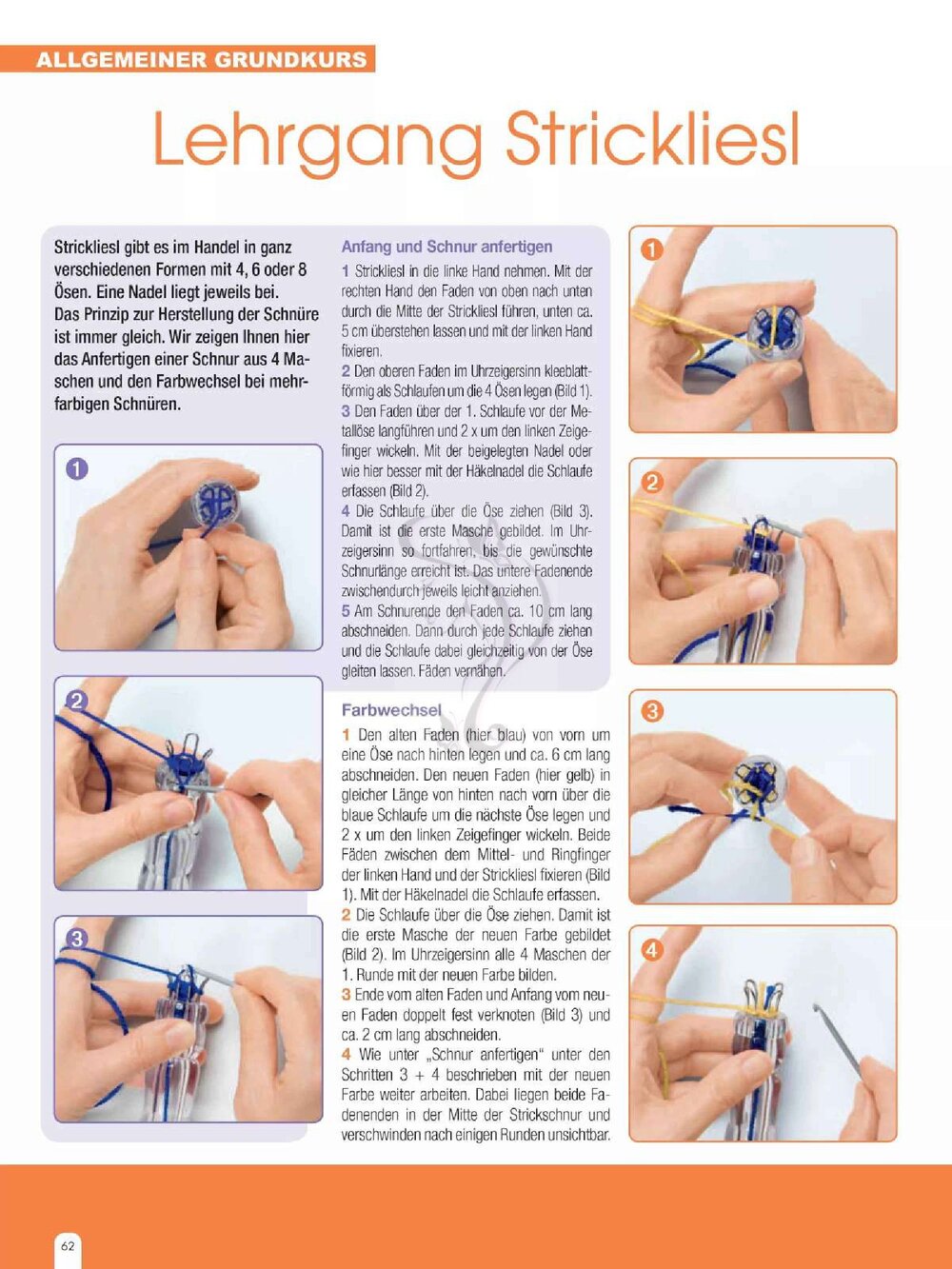 ALLGEMEINER GRUNDKURS

Lehrgang Strickliesl

Strickliesl gibt es im Handel in ganz verschiedenen Formen mit 4, 6 oder 8 Ösen. Eine Nadel liegt jeweils bei. Das Prinzip zur Herstellung der Schnüre ist immer gleich. Wir zeigen Ihnen hier das Anfertigen einer Schnur aus 4 Maschen und den Farbwechsel bei mehrfarbigen Schnüren.

1

2

3

Anfang und Schnur anfertigen

1 Strickliesl in die linke Hand nehmen. Mit der rechten Hand den Faden von oben nach unten durch die Mitte der Strickliesl führen, unten ca. 5 cm überstehen lassen und mit der linken Hand fixieren.

2 Den oberen Faden im Uhrzeigersinn kleeblattförmig als Schlaufen um die 4 Ösen legen (Bild 1).

3 Den Faden über der 1. Schlaufe vor der Metallöse langführen und 2 x um den linken Zeigefinger wickeln. Mit der beigelegten Nadel oder wie hier besser mit der Häkelnadel die Schlaufe erfassen (Bild 2).

4 Die Schlaufe über die Öse ziehen (Bild 3). Damit ist die erste Masche gebildet. Im Uhrzeigersinn so fortfahren, bis die gewünschte Schnurlänge erreicht ist. Das untere Fadenende zwischendurch jeweils leicht anziehen.

5 Am Schnurende den Faden ca. 10 cm lang abschneiden. Dann durch jede Schlaufe ziehen und die Schlaufe dabei gleichzeitig von der Öse gleiten lassen. Fäden vernähen.

Farbwechsel

1 Den alten Faden (hier blau) von vorn um eine Öse nach hinten legen und ca. 6 cm lang abschneiden. Den neuen Faden (hier gelb) in gleicher Länge von hinten nach vorn über die blaue Schlaufe um die nächste Öse legen und 2 x um den linken Zeigefinger wickeln. Beide Fäden zwischen dem Mittel- und Ringfinger der linken Hand und der Strickliesl fixieren (Bild 1). Mit der Häkelnadel die Schlaufe erfassen.

2 Die Schlaufe über die Öse ziehen. Damit ist die erste Masche der neuen Farbe gebildet (Bild 2). Im Uhrzeigersinn alle 4 Maschen der 1. Runde mit der neuen Farbe bilden.

3 Ende vom alten Faden und Anfang vom neuen Faden doppelt fest verknoten (Bild 3) und ca. 2 cm lang abschneiden.

4 Wie unter „Schnur anfertigen" unter den Schritten 3 + 4 beschrieben mit der neuen Farbe weiter arbeiten. Dabei liegen beide Fadenenden in der Mitte der Strickschnur und verschwinden nach einigen Runden unsichtbar.

1

2

3

4

62