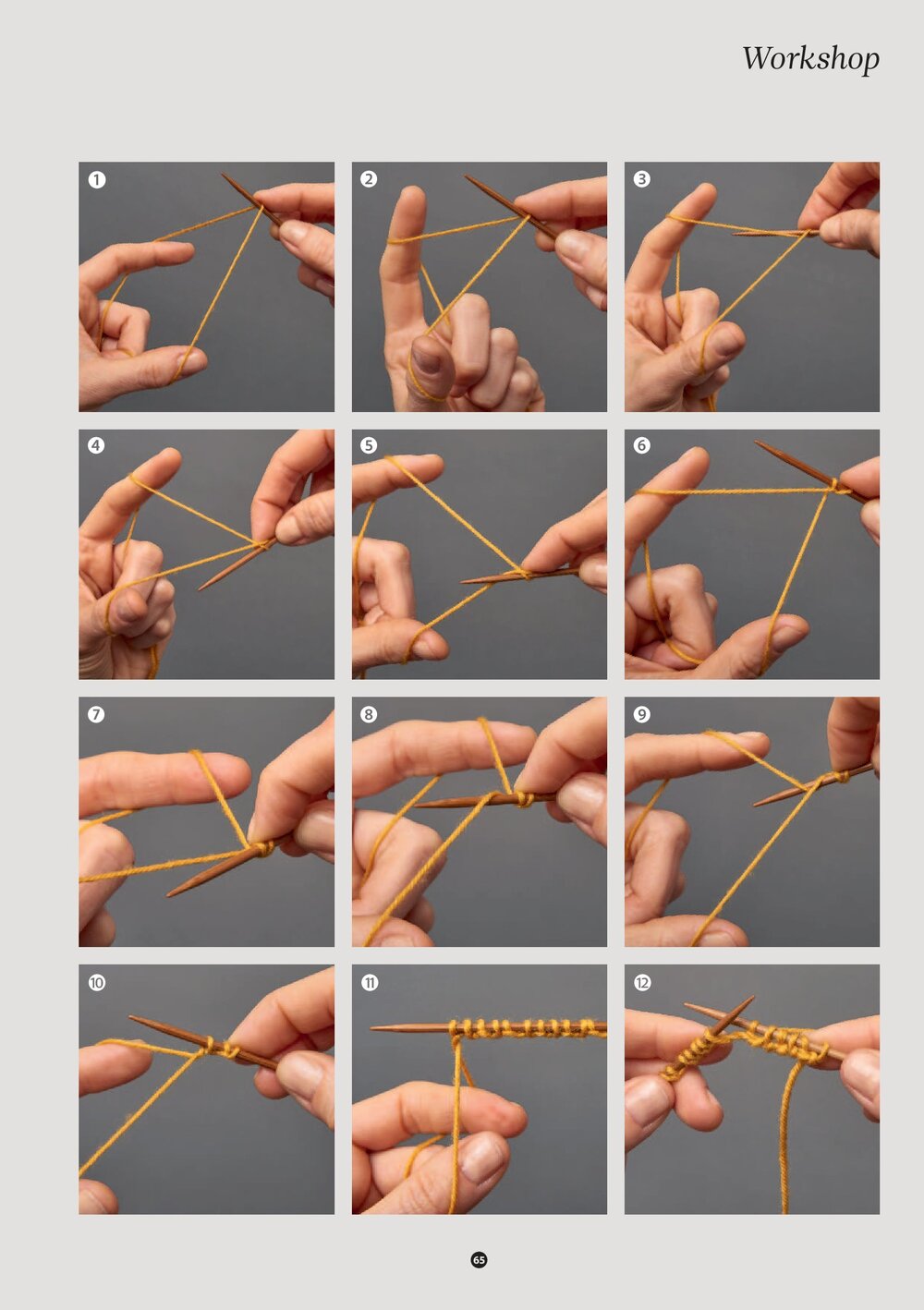 Workshop

1

2

3

4

5

6

7

8

9

10

11

12

65