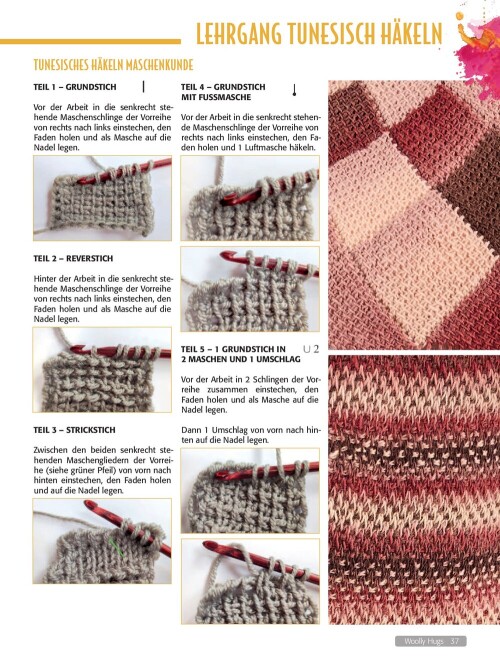 LEHRGANG TUNESISCH HÄKELN

TUNESISCHES HÄKELN MASCHENKUNDE

TEIL 1 – GRUNDSTICH |

Vor der Arbeit in die senkrecht stehende Maschenschlinge der Vorreihe von rechts nach links einstechen, den Faden holen und als Masche auf die Nadel legen.

TEIL 2 – REVERSTICH

Hinter der Arbeit in die senkrecht stehende Maschenschlinge der Vorreihe von rechts nach links einstechen, den Faden holen und als Masche auf die Nadel legen.

TEIL 3 – STRICKSTICH

Zwischen den beiden senkrecht stehenden Maschengliedern der Vorreihe (siehe grüner Pfeil) von vorn nach hinten einstechen, den Faden holen und auf die Nadel legen.

TEIL 4 – GRUNDSTICH MIT FUSSMASCHE

Vor der Arbeit in die senkrecht stehende Maschenschlinge der Vorreihe von rechts nach links einstechen, den Faden holen und 1 Luftmasche häkeln.

TEIL 5 – 1 GRUNDSTICH IN 2 MASCHEN UND 1 UMSCHLAG ∪ 2

Vor der Arbeit in 2 Schlingen der Vorreihe zusammen einstechen, den Faden holen und als Masche auf die Nadel legen.

Dann 1 Umschlag von vorn nach hinten auf die Nadel legen.

Woolly Hugs 37