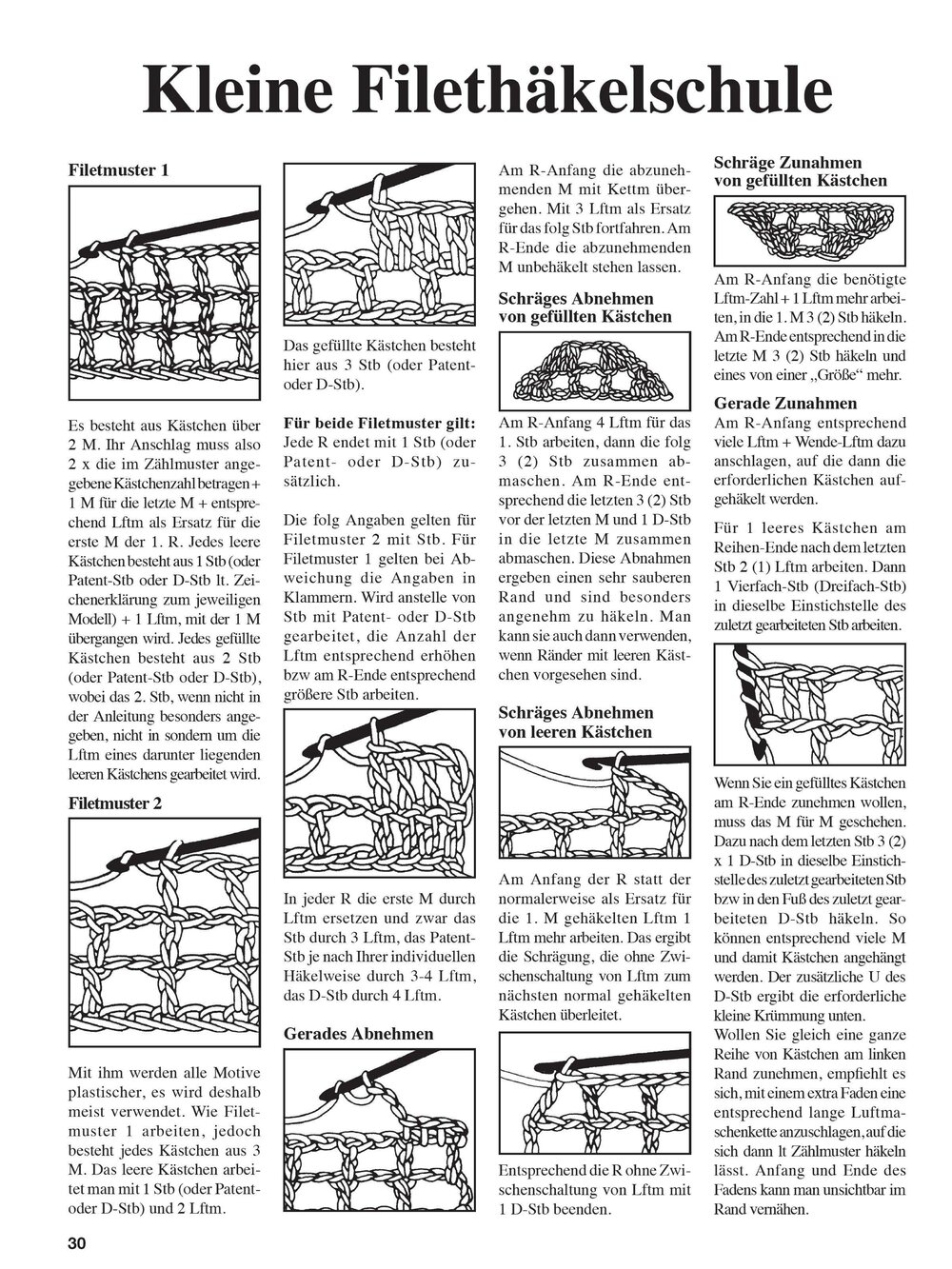 Kleine Filethäkelschule

Filetmuster 1

Es besteht aus Kästchen über 2 M. Ihr Anschlag muss also 2 x die im Zählmuster angegebene Kästchenzahl betragen + 1 M für die letzte M + entsprechend Lftm als Ersatz für die erste M der 1. R. Jedes leere Kästchen besteht aus 1 Stb (oder Patent-Stb oder D-Stb lt. Zeichenerklärung zum jeweiligen Modell) + 1 Lftm, mit der 1 M übergangen wird. Jedes gefüllte Kästchen besteht aus 2 Stb (oder Patent-Stb oder D-Stb), wobei das 2. Stb, wenn nicht in der Anleitung besonders angegeben, nicht in sondern um die Lftm eines darunter liegenden leeren Kästchens gearbeitet wird.

Filetmuster 2

Mit ihm werden alle Motive plastischer, es wird deshalb meist verwendet. Wie Filetmuster 1 arbeiten, jedoch besteht jedes Kästchen aus 3 M. Das leere Kästchen arbeitet man mit 1 Stb (oder Patent- oder D-Stb) und 2 Lftm.

Das gefüllte Kästchen besteht hier aus 3 Stb (oder Patent- oder D-Stb).

Für beide Filetmuster gilt: Jede R endet mit 1 Stb (oder Patent- oder D-Stb) zusätzlich.

Die folg Angaben gelten für Filetmuster 2 mit Stb. Für Filetmuster 1 gelten bei Abweichung die Angaben in Klammern. Wird anstelle von Stb mit Patent- oder D-Stb gearbeitet, die Anzahl der Lftm entsprechend erhöhen bzw am R-Ende entsprechend größere Stb arbeiten.

In jeder R die erste M durch Lftm ersetzen und zwar das Stb durch 3 Lftm, das Patent-Stb je nach Ihrer individuellen Häkelweise durch 3-4 Lftm, das D-Stb durch 4 Lftm.

Gerades Abnehmen

Am R-Anfang die abzunehmenden M mit Kettm übergehen. Mit 3 Lftm als Ersatz für das folg Stb fortfahren. Am R-Ende die abzunehmenden M unbehäkelt stehen lassen.

Schräges Abnehmen von gefüllten Kästchen

Am R-Anfang 4 Lftm für das 1. Stb arbeiten, dann die folg 3 (2) Stb zusammen abmaschen. Am R-Ende entsprechend die letzten 3 (2) Stb vor der letzten M und 1 D-Stb in die letzte M zusammen abmaschen. Diese Abnahmen ergeben einen sehr sauberen Rand und sind besonders angenehm zu häkeln. Man kann sie auch dann verwenden, wenn Ränder mit leeren Kästchen vorgesehen sind.

Schräges Abnehmen von leeren Kästchen

Am Anfang der R statt der normalerweise als Ersatz für die 1. M gehäkelten Lftm 1 Lftm mehr arbeiten. Das ergibt die Schrägung, die ohne Zwischenschaltung von Lftm zum nächsten normal gehäkelten Kästchen überleitet.

Entsprechend die R ohne Zwischenschaltung von Lftm mit 1 D-Stb beenden.

Schräge Zunahmen von gefüllten Kästchen

Am R-Anfang die benötigte Lftm-Zahl + 1 Lftm mehr arbeiten, in die 1. M 3 (2) Stb häkeln. Am R-Ende entsprechend in die letzte M 3 (2) Stb häkeln und eines von einer „Größe“ mehr.

Gerade Zunahmen

Am R-Anfang entsprechend viele Lftm + Wende-Lftm dazu anschlagen, auf die dann die erforderlichen Kästchen aufgehäkelt werden.

Für 1 leeres Kästchen am Reihen-Ende nach dem letzten Stb 2 (1) Lftm arbeiten. Dann 1 Vierfach-Stb (Dreifach-Stb) in dieselbe Einstichstelle des zuletzt gearbeiteten Stb arbeiten.

Wenn Sie ein gefülltes Kästchen am R-Ende zunehmen wollen, muss das M für M geschehen. Dazu nach dem letzten Stb 3 (2) x 1 D-Stb in dieselbe Einstichstelle des zuletzt gearbeiteten Stb bzw in den Fuß des zuletzt gearbeiteten D-Stb häkeln. So können entsprechend viele M und damit Kästchen angehängt werden. Der zusätzliche U des D-Stb ergibt die erforderliche kleine Krümmung unten.
Wollen Sie gleich eine ganze Reihe von Kästchen am linken Rand zunehmen, empfiehlt es sich, mit einem extra Faden eine entsprechend lange Luftmaschenkette anzuschlagen, auf die sich dann lt Zählmuster häkeln lässt. Anfang und Ende des Fadens kann man unsichtbar im Rand vernähen.

30